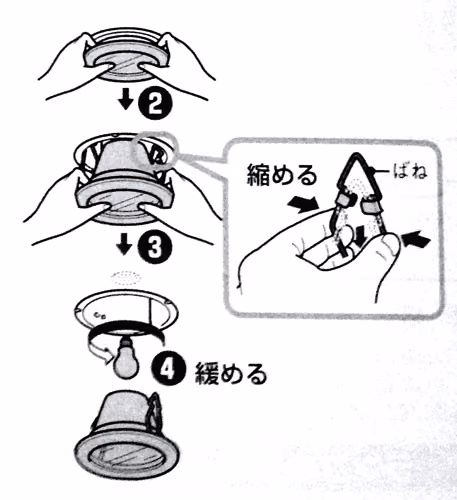 ❷

縮める

ばね

❸

❹ 緩める